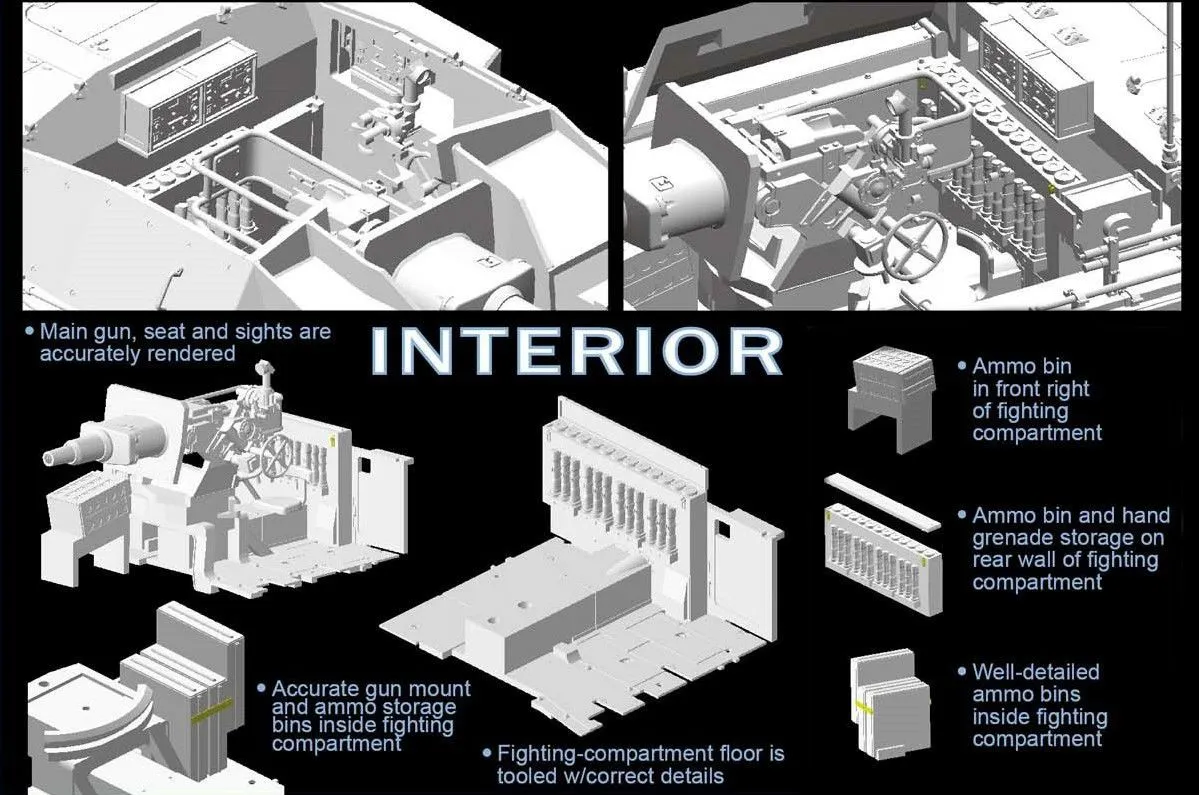 • Main gun, seat and sights are accurately rendered

INTERIOR

• Ammo bin in front right of fighting compartment

• Ammo bin and hand grenade storage on rear wall of fighting compartment

• Well-detailed ammo bins inside fighting compartment

• Accurate gun mount and ammo storage bins inside fighting compartment

• Fighting-compartment floor is tooled w/correct details